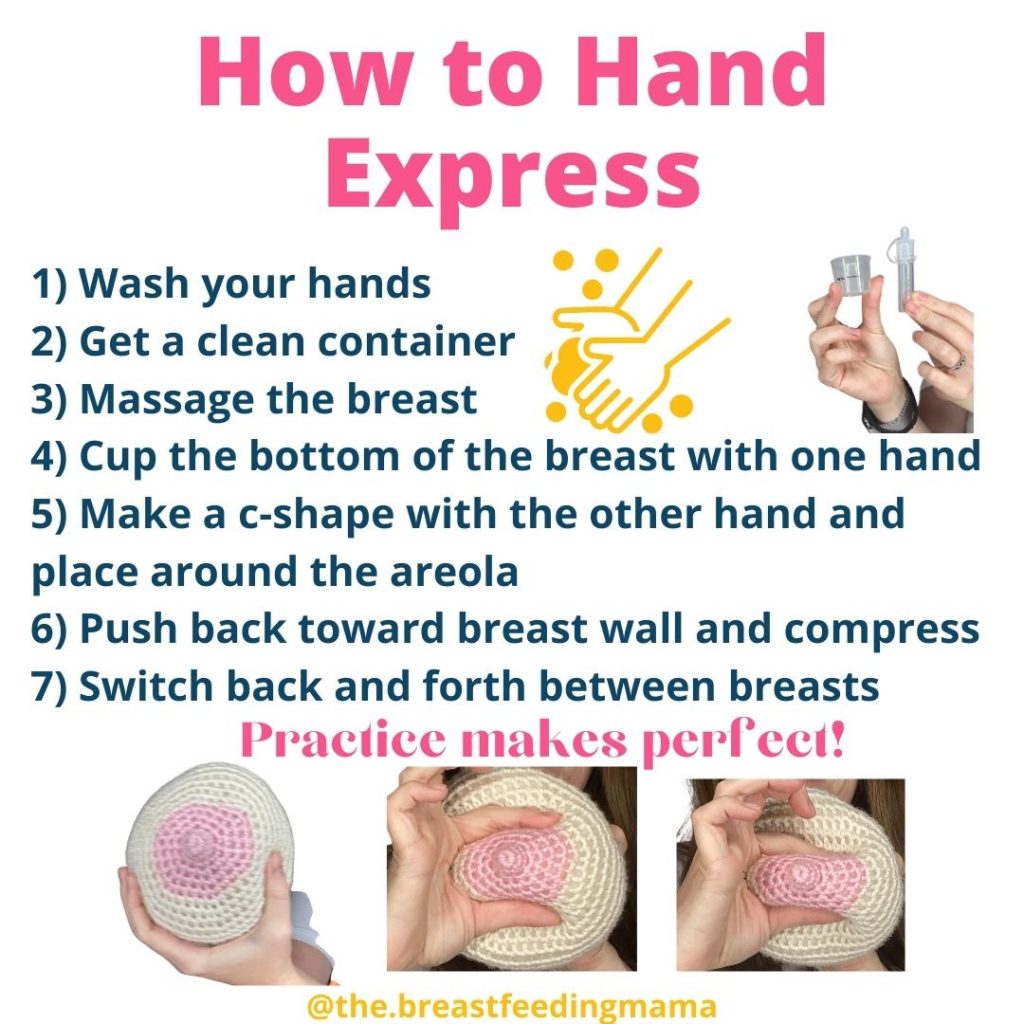 How to Hand Express

1) Wash your hands
2) Get a clean container
3) Massage the breast
4) Cup the bottom of the breast with one hand
5) Make a c-shape with the other hand and place around the areola
6) Push back toward breast wall and compress
7) Switch back and forth between breasts

Practice makes perfect!

@the.breastfeedingmama