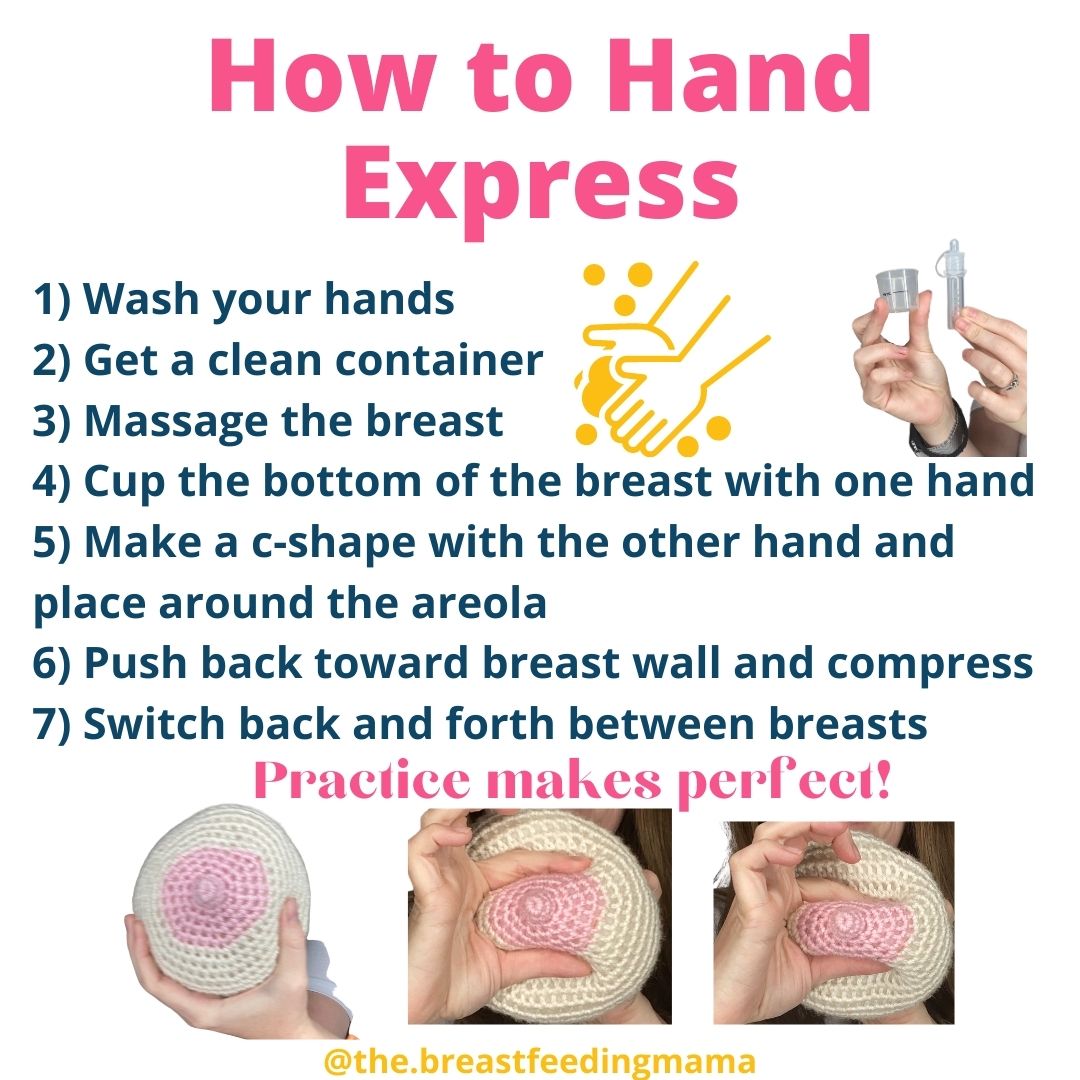 How to Hand Express

1) Wash your hands
2) Get a clean container
3) Massage the breast
4) Cup the bottom of the breast with one hand
5) Make a c-shape with the other hand and place around the areola
6) Push back toward breast wall and compress
7) Switch back and forth between breasts

Practice makes perfect!

@the.breastfeedingmama